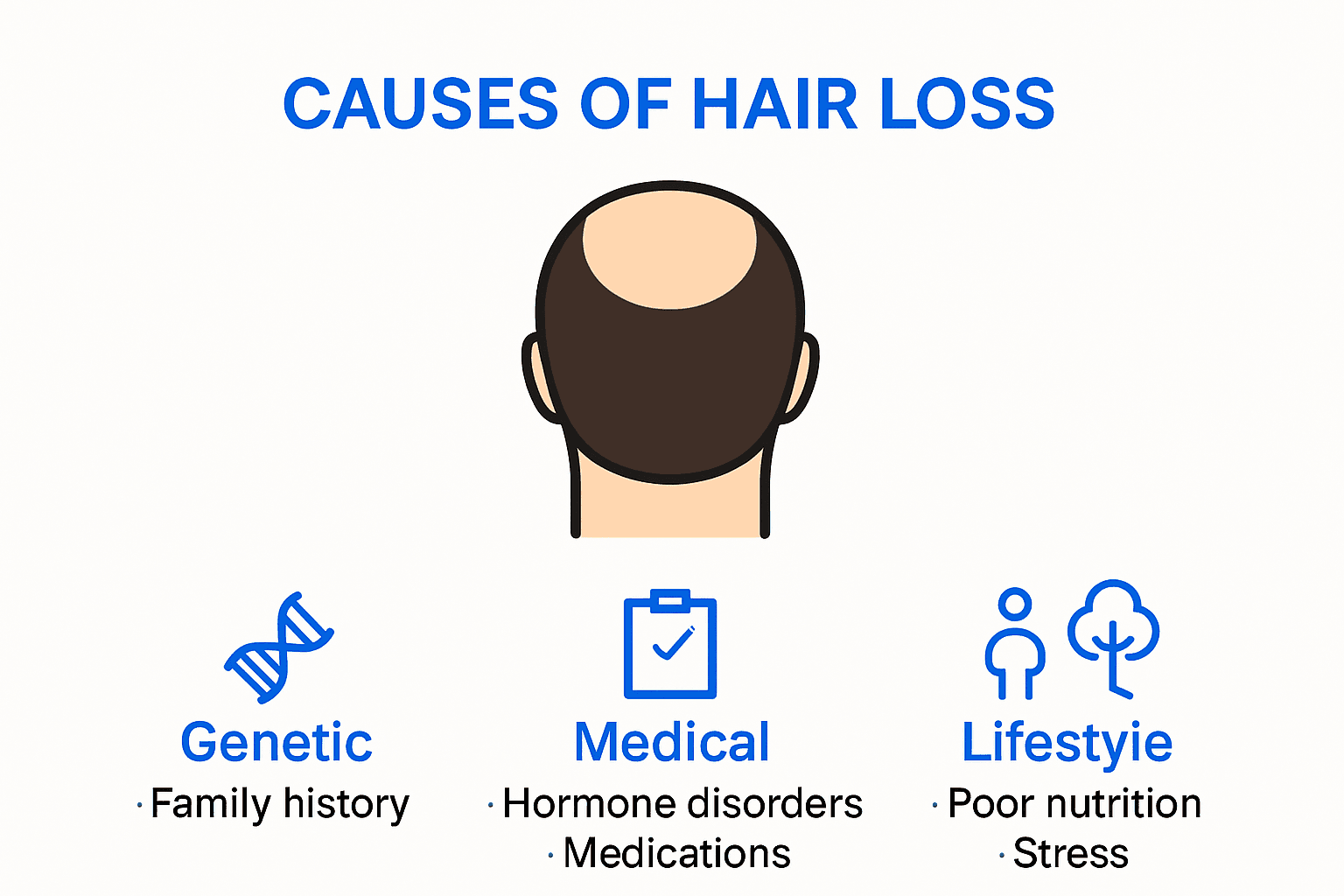 CAUSES OF HAIR LOSS

Genetic
· Family history

Medical
· Hormone disorders
· Medications

Lifestyie
· Poor nutrition
· Stress