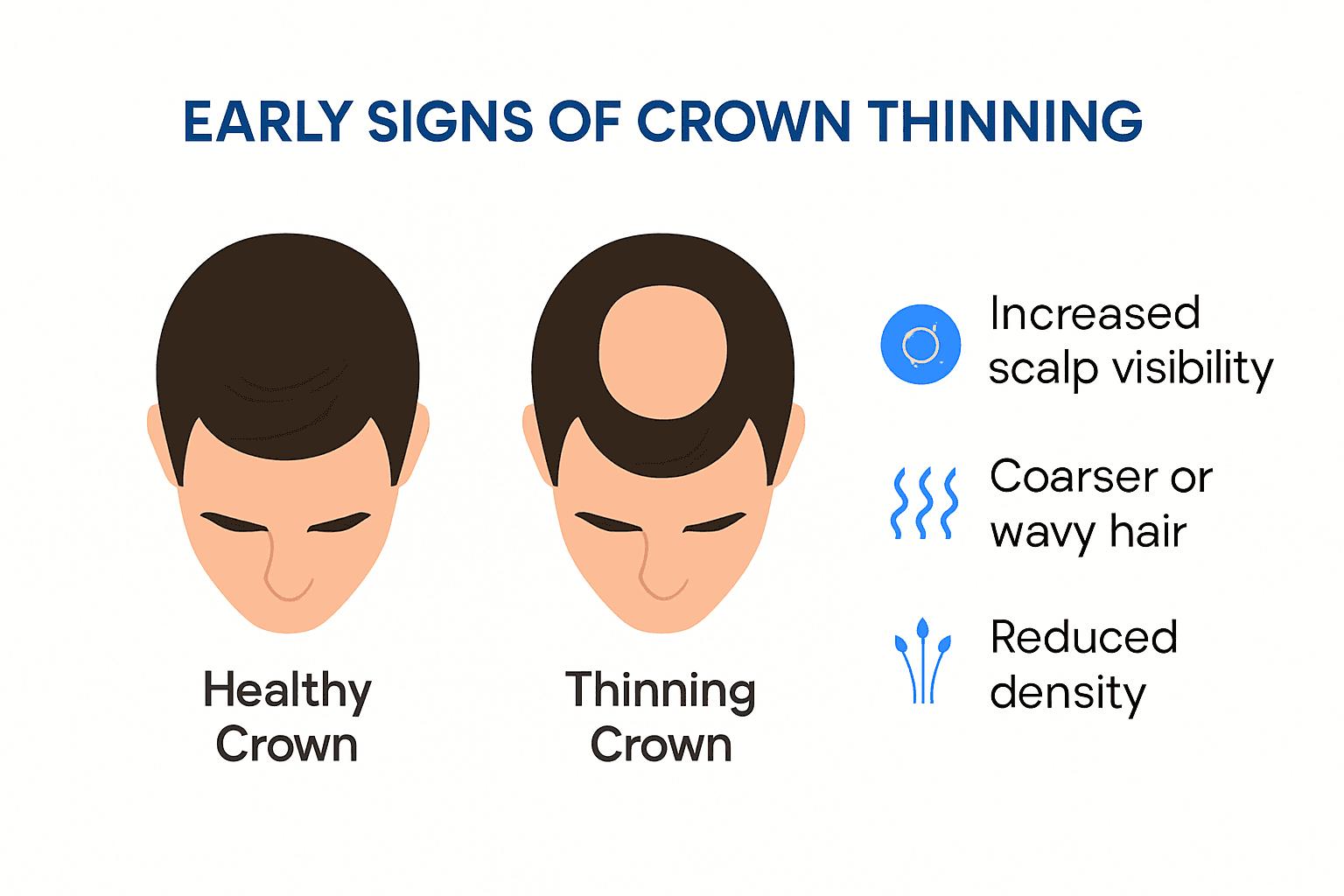 EARLY SIGNS OF CROWN THINNING

Healthy Crown

Thinning Crown

Increased scalp visibility

Coarser or wavy hair

Reduced density