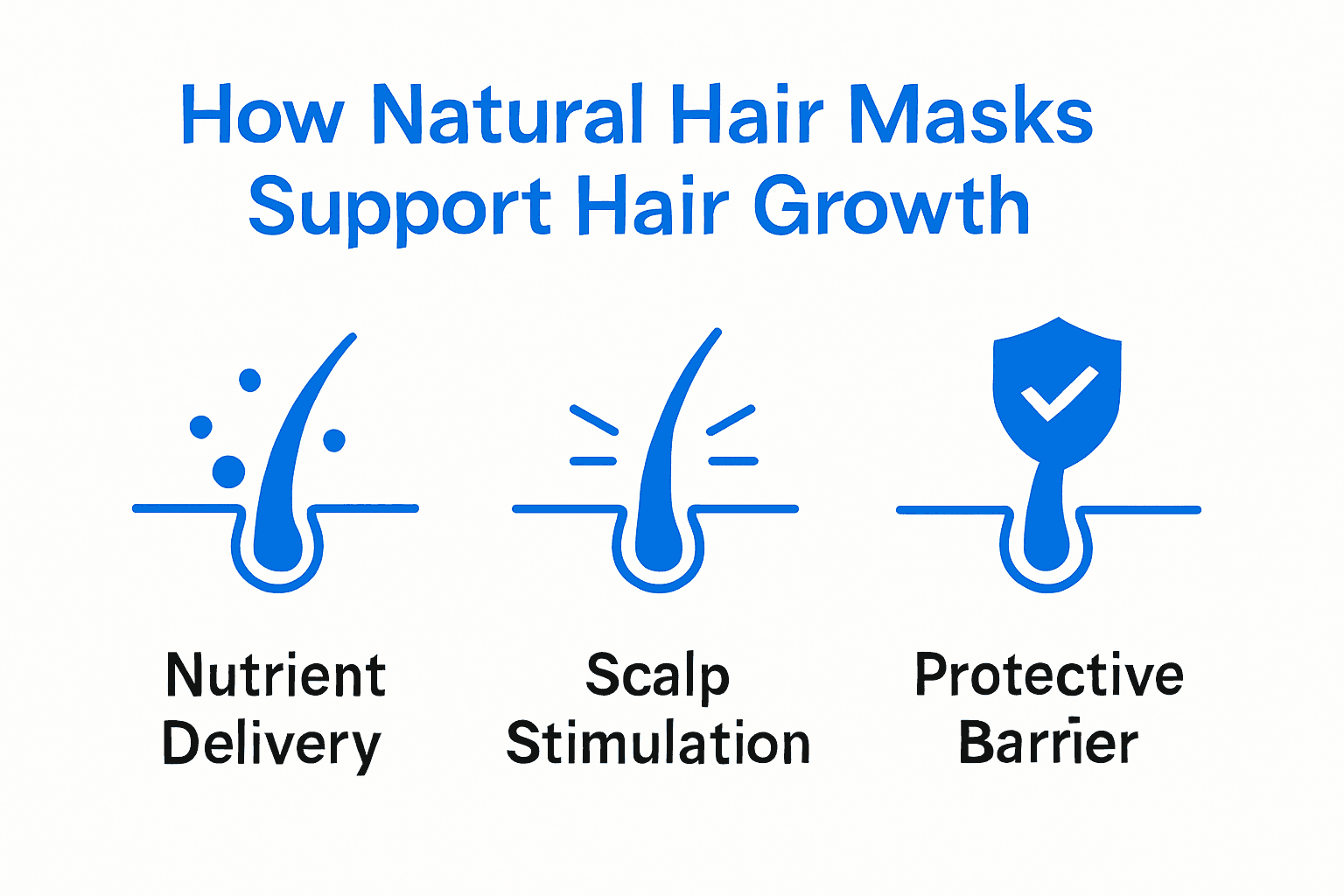 How Natural Hair Masks Support Hair Growth

Nutrient Delivery

Scalp Stimulation

Protective Barrier