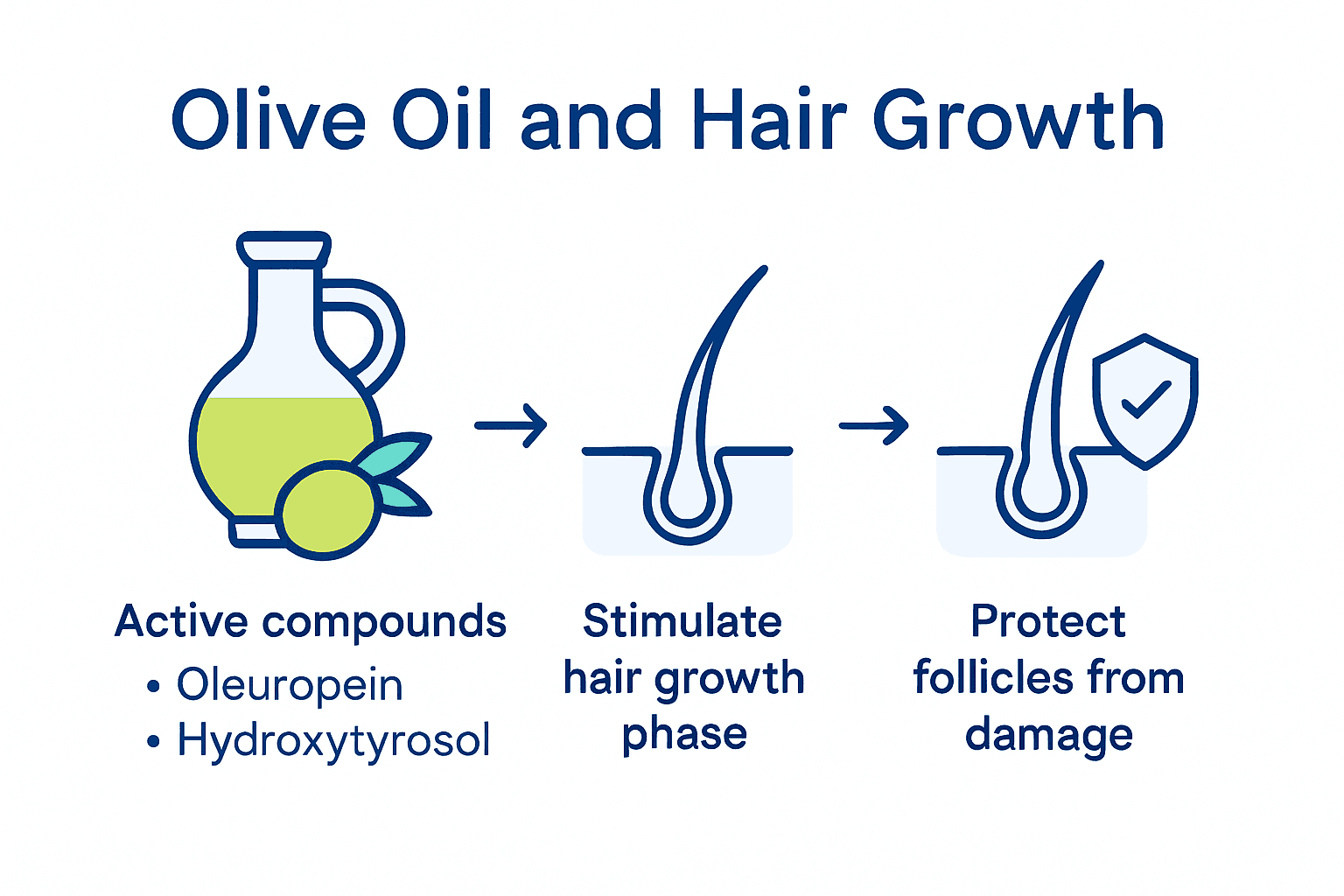 Olive Oil and Hair Growth

Active compounds
• Oleuropein
• Hydroxytyrosol

Stimulate hair growth phase

Protect follicles from damage