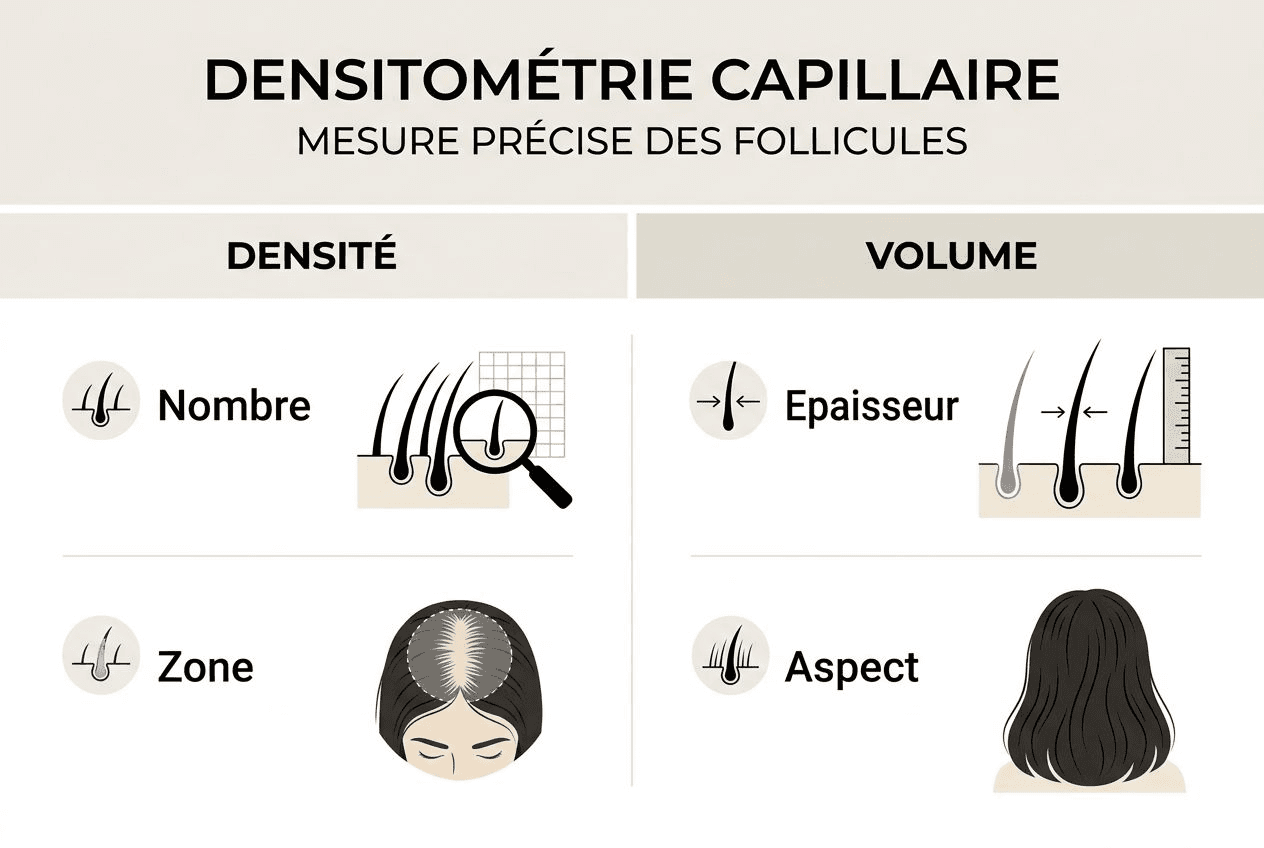 DENSITOMÉTRIE CAPILLAIRE
MESURE PRÉCISE DES FOLLICULES

DENSITÉ

Nombre

Zone

VOLUME

Epaisseur

Aspect