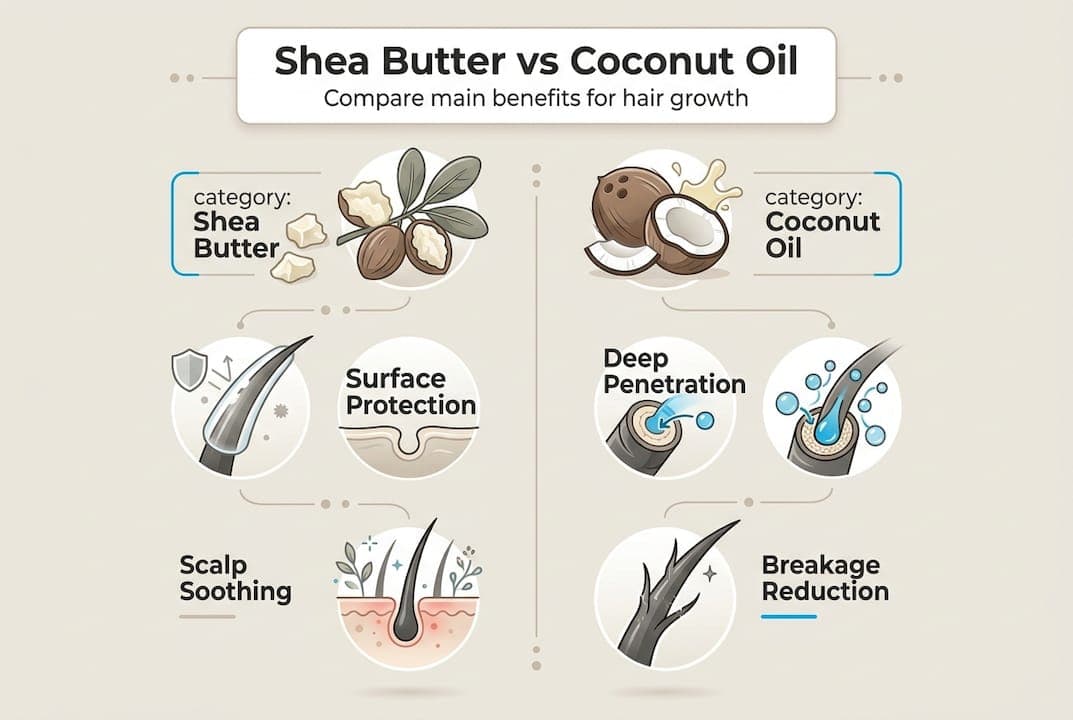 Shea Butter vs Coconut Oil
Compare main benefits for hair growth

category:
Shea Butter

Surface Protection

Scalp Soothing

category:
Coconut Oil

Deep Penetration

Breakage Reduction