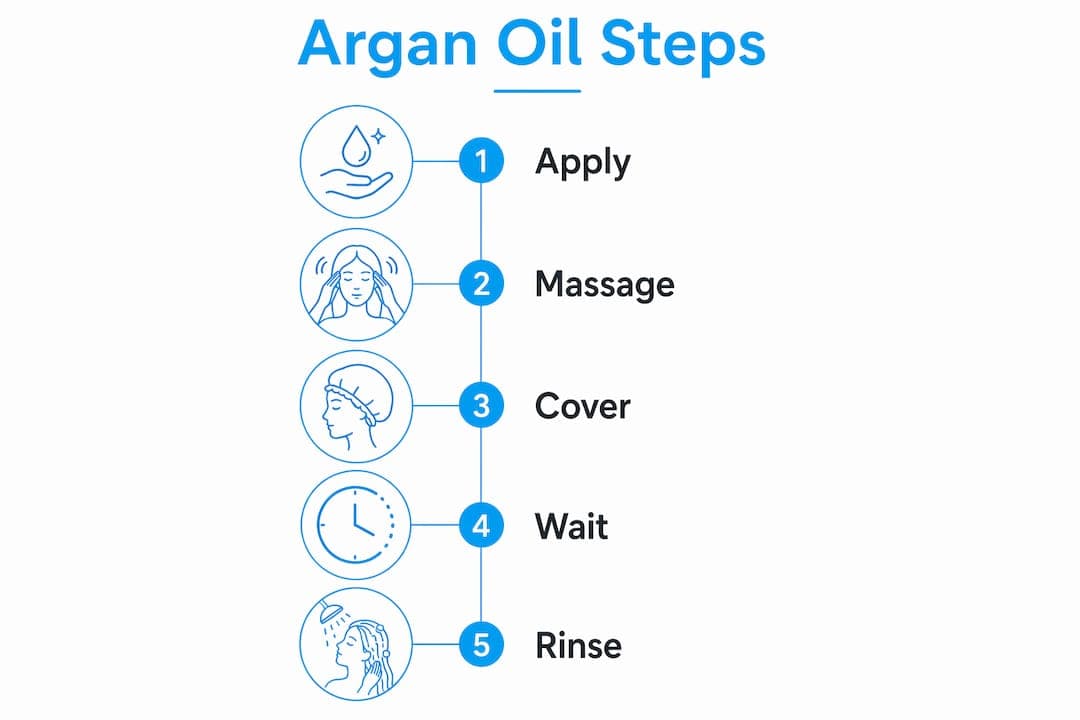 Argan Oil Steps

1 Apply

2 Massage

3 Cover

4 Wait

5 Rinse